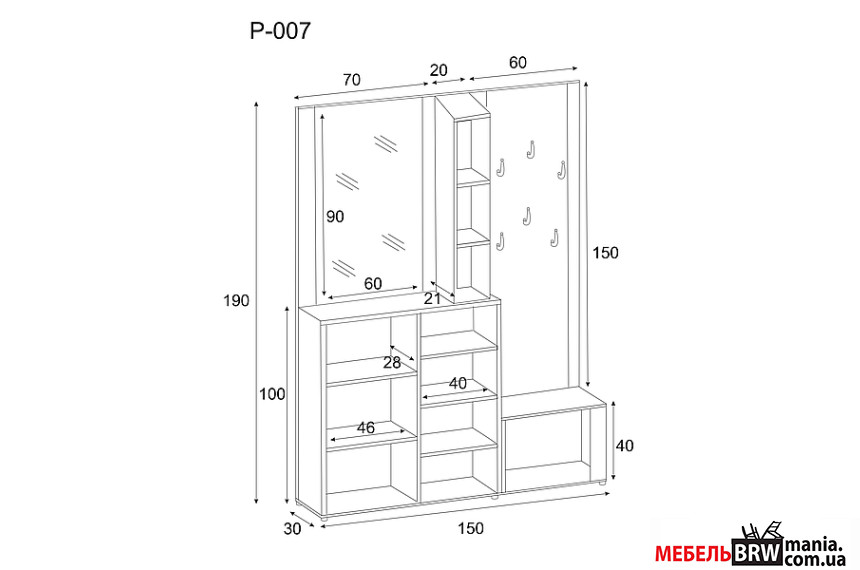 P-007

70
20
60
90
60
21
150
190
28
40
100
46
40
30
150

МЕБЕЛЬ BRW mania.com.ua